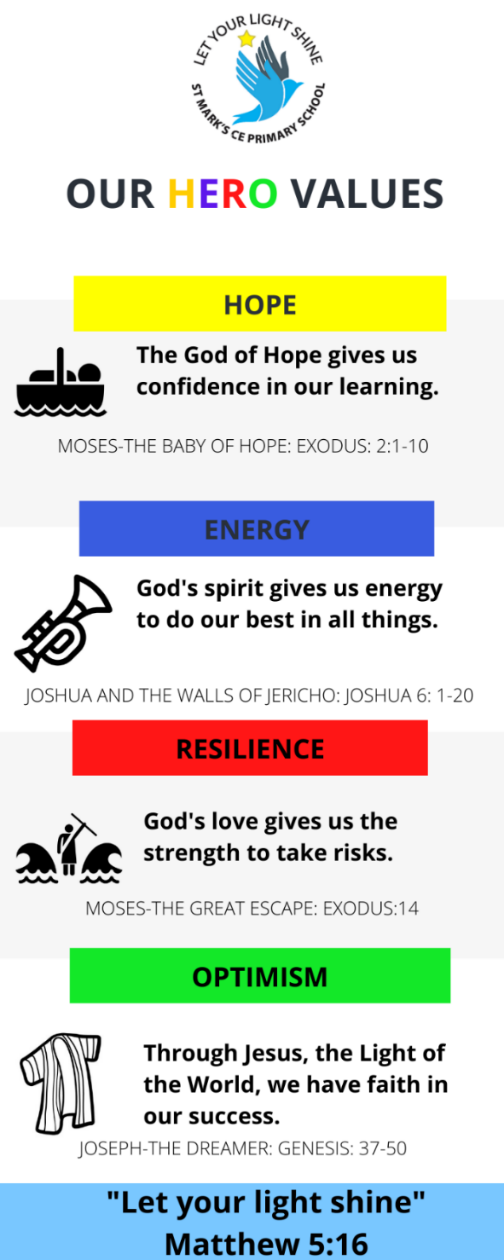 LET YOUR LIGHT SHINE
ST MARK'S CE PRIMARY SCHOOL

OUR HERO VALUES

HOPE

The God of Hope gives us confidence in our learning.

MOSES-THE BABY OF HOPE: EXODUS: 2:1-10

ENERGY

God's spirit gives us energy to do our best in all things.

JOSHUA AND THE WALLS OF JERICHO: JOSHUA 6: 1-20

RESILIENCE

God's love gives us the strength to take risks.

MOSES-THE GREAT ESCAPE: EXODUS:14

OPTIMISM

Through Jesus, the Light of the World, we have faith in our success.

JOSEPH-THE DREAMER: GENESIS: 37-50

"Let your light shine"
Matthew 5:16